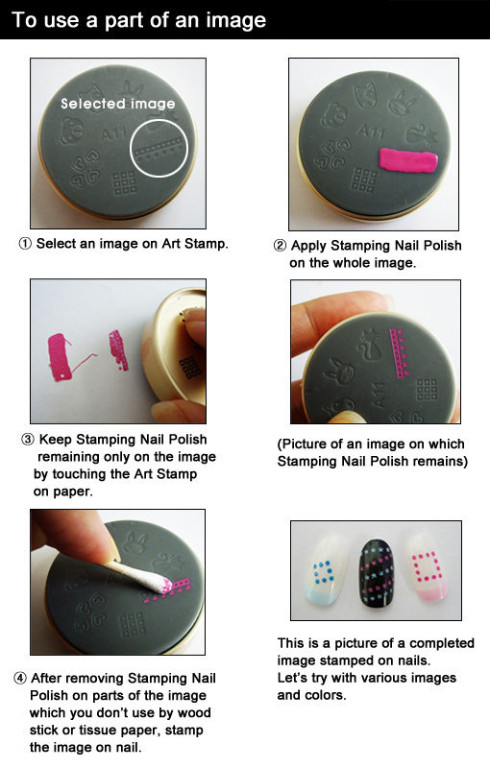 To use a part of an image

Selected image

A11

① Select an image on Art Stamp.

A11

② Apply Stamping Nail Polish on the whole image.

③ Keep Stamping Nail Polish remaining only on the image by touching the Art Stamp on paper.

A11

(Picture of an image on which Stamping Nail Polish remains)

④ After removing Stamping Nail Polish on parts of the image which you don't use by wood stick or tissue paper, stamp the image on nail.

This is a picture of a completed image stamped on nails. Let's try with various images and colors.