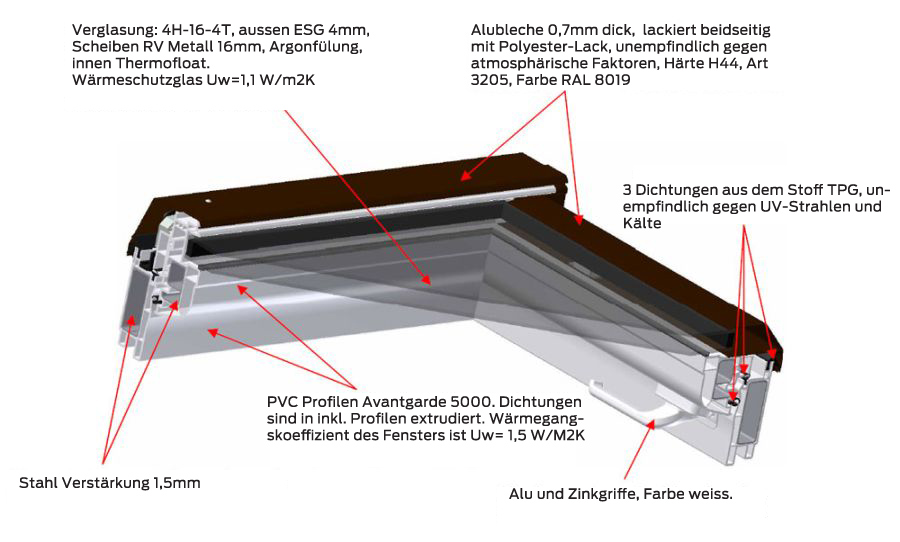 Verglasung: 4H-16-4T, aussen ESG 4mm, Scheiben RV Metall 16mm, Argonfülung, innen Thermofloat.
Wärmeschutzglas Uw=1,1 W/m2K

Alubleche 0,7mm dick, lackiert beidseitig mit Polyester-Lack, unempfindlich gegen atmosphärische Faktoren, Härte H44, Art 3205, Farbe RAL 8019

3 Dichtungen aus dem Stoff TPG, unempfindlich gegen UV-Strahlen und Kälte

PVC Profilen Avantgarde 5000. Dichtungen sind in inkl. Profilen extrudiert. Wärmegangskoeffizient des Fensters ist Uw= 1,5 W/M2K

Stahl Verstärkung 1,5mm

Alu und Zinkgriffe, Farbe weiss.